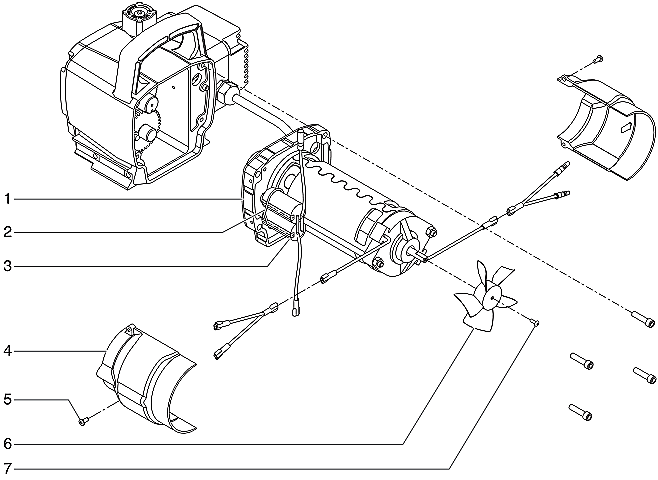 1
2
3
4
5
6
7